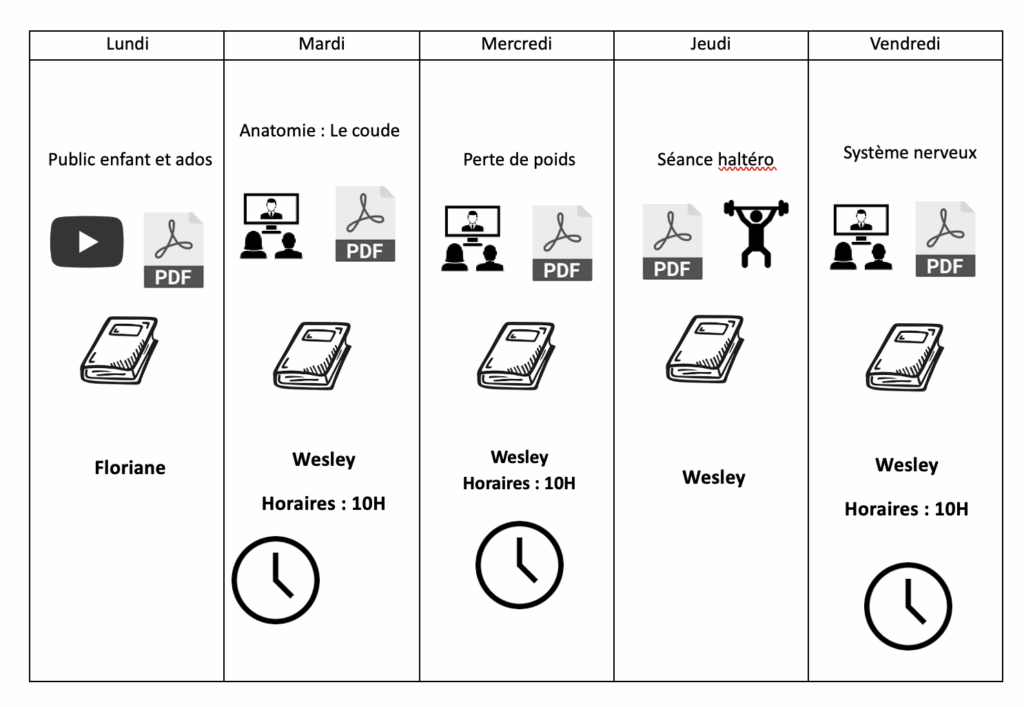 | Lundi | Mardi | Mercredi | Jeudi | Vendredi |
|---|---|---|---|---|
| Public enfant et ados PDF **Floriane** | Anatomie : Le coude PDF **Wesley** **Horaires : 10H** | Perte de poids PDF **Wesley** **Horaires : 10H** | Séance haltéro PDF **Wesley** | Système nerveux PDF **Wesley** **Horaires : 10H** |