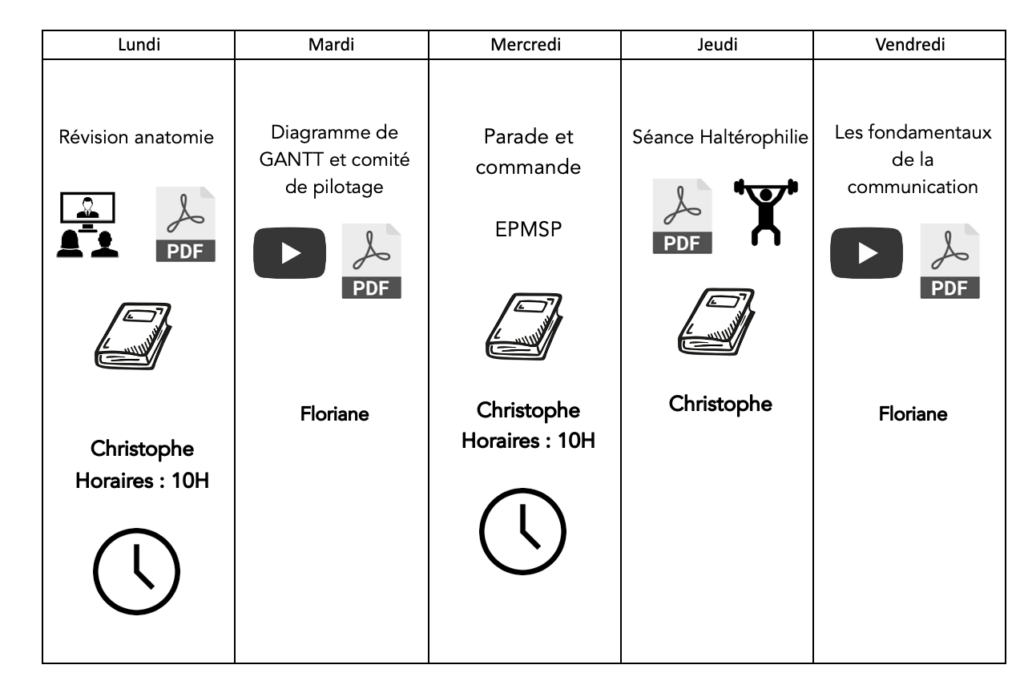 | Lundi | Mardi | Mercredi | Jeudi | Vendredi |
|---|---|---|---|---|
| Révision anatomie PDF Christophe Horaires : 10H | Diagramme de GANTT et comité de pilotage PDF Floriane | Parade et commande EPMSP Christophe Horaires : 10H | Séance Haltérophilie PDF Christophe | Les fondamentaux de la communication PDF Floriane |